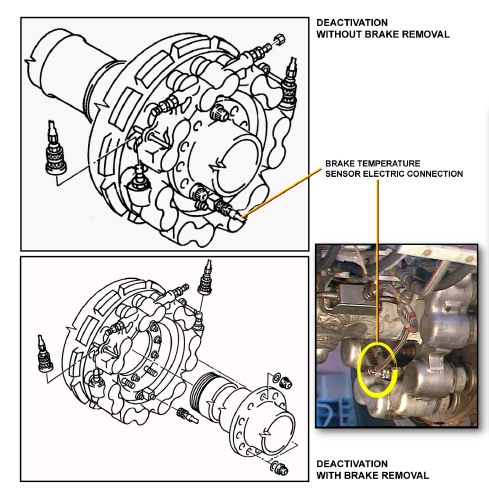 DEACTIVATION
WITHOUT BRAKE REMOVAL

BRAKE TEMPERATURE
SENSOR ELECTRIC CONNECTION

DEACTIVATION
WITH BRAKE REMOVAL