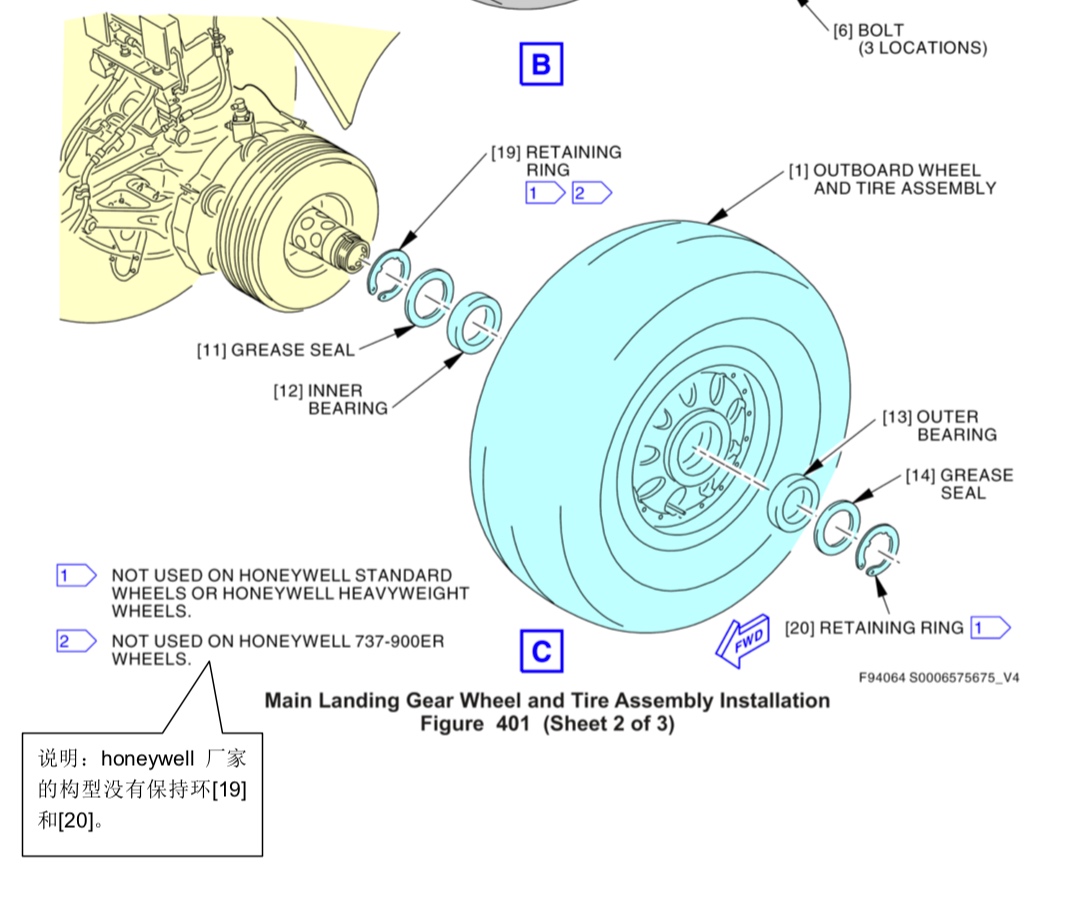 [6] BOLT
(3 LOCATIONS)

B

[19] RETAINING RING
1 2

[1] OUTBOARD WHEEL AND TIRE ASSEMBLY

[11] GREASE SEAL

[12] INNER BEARING

[13] OUTER BEARING

[14] GREASE SEAL

[20] RETAINING RING 1

FWD

1 NOT USED ON HONEYWELL STANDARD WHEELS OR HONEYWELL HEAVYWEIGHT WHEELS.

2 NOT USED ON HONEYWELL 737-900ER WHEELS.

C

F94064 S0006575675_V4

Main Landing Gear Wheel and Tire Assembly Installation
Figure 401 (Sheet 2 of 3)

说明：honeywell 厂家的构型没有保持环[19]和[20]。