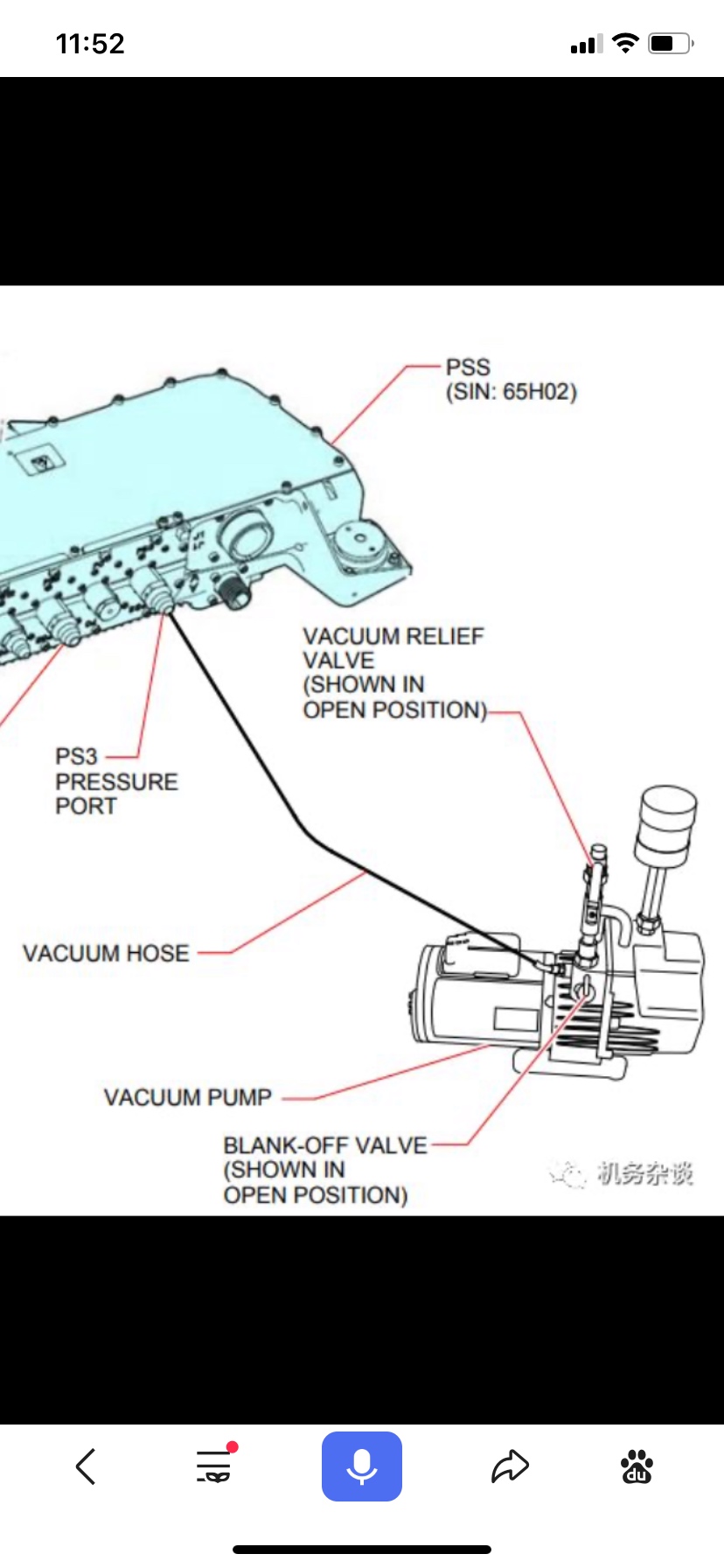 11:52

PSS
(SIN: 65H02)

VACUUM RELIEF VALVE
(SHOWN IN OPEN POSITION)

PS3
PRESSURE
PORT

VACUUM HOSE

VACUUM PUMP

BLANK-OFF VALVE
(SHOWN IN OPEN POSITION)

机务杂谈

du