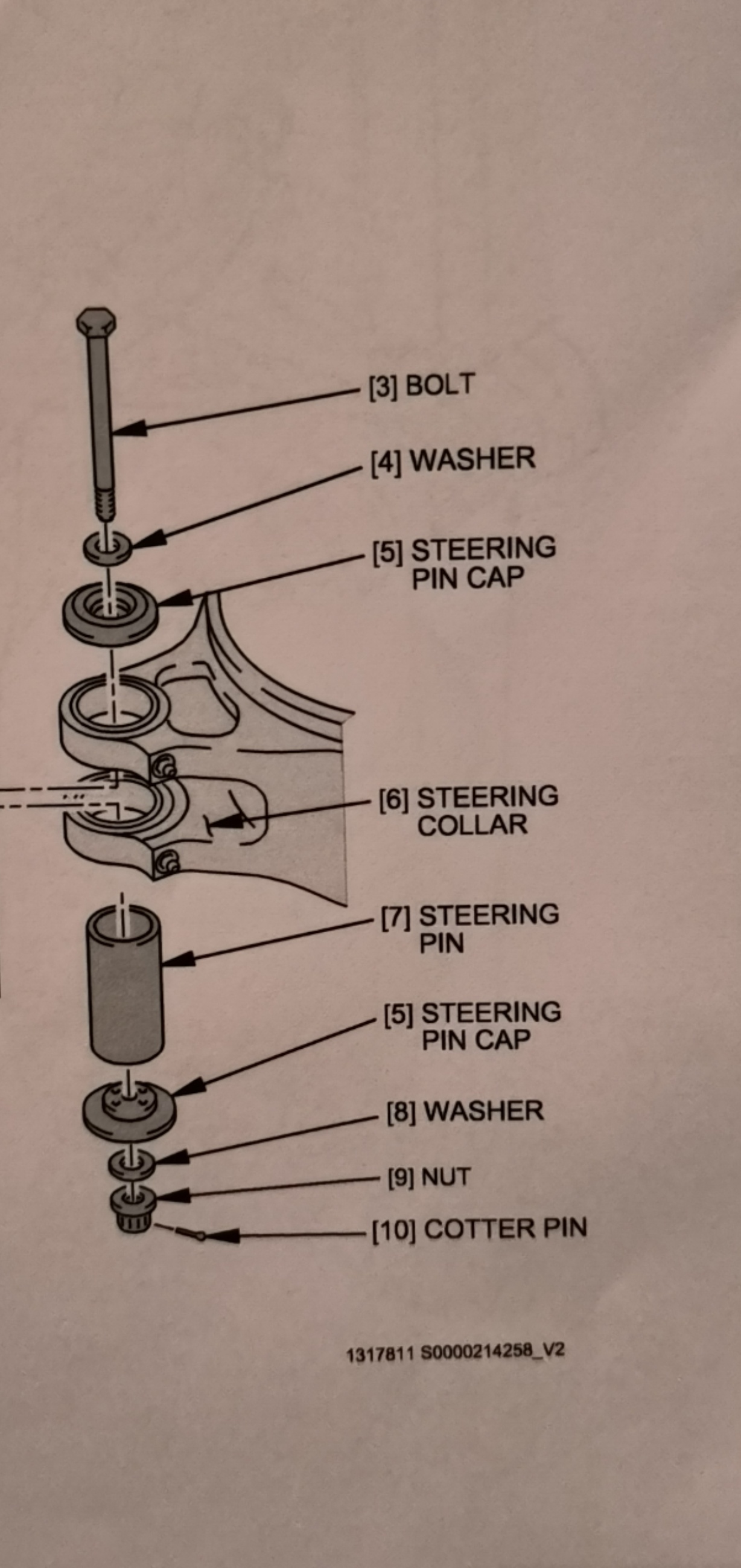 [3] BOLT

[4] WASHER

[5] STEERING PIN CAP

[6] STEERING COLLAR

[7] STEERING PIN

[5] STEERING PIN CAP

[8] WASHER

[9] NUT

[10] COTTER PIN

1317811 S0000214258_V2