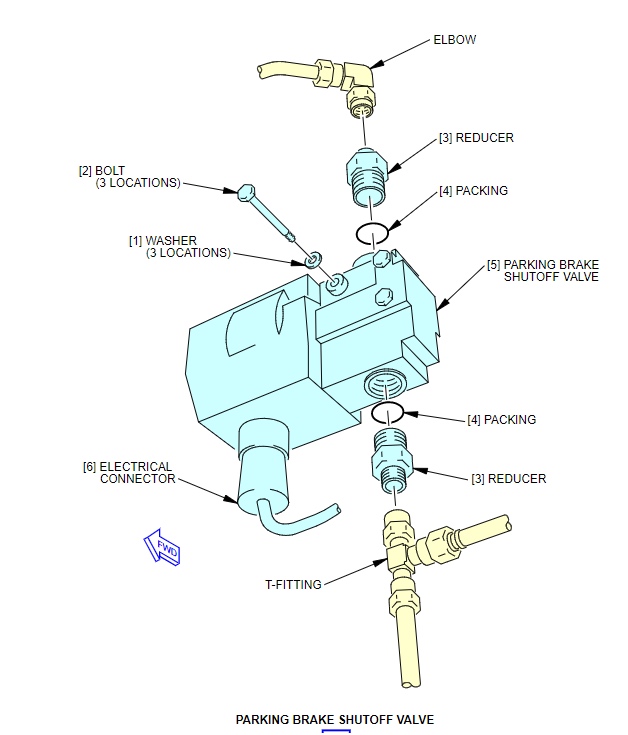 ELBOW

[3] REDUCER

[2] BOLT
(3 LOCATIONS)

[4] PACKING

[1] WASHER
(3 LOCATIONS)

[5] PARKING BRAKE
SHUTOFF VALVE

[4] PACKING

[6] ELECTRICAL
CONNECTOR

[3] REDUCER

FWD

T-FITTING

PARKING BRAKE SHUTOFF VALVE